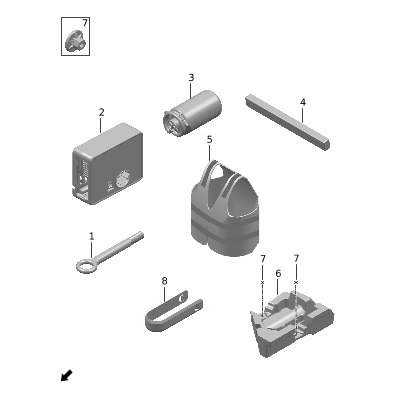 7
3
4
2
5
1
7
7
6
8